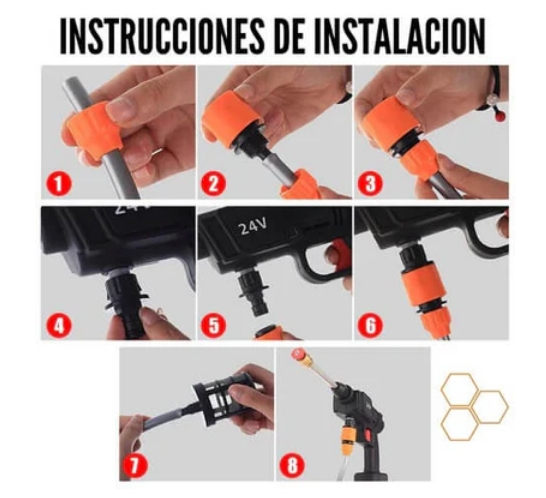 INSTRUCCIONES DE INSTALACION

1

2

3

24V

4

24V

5

6

7

8